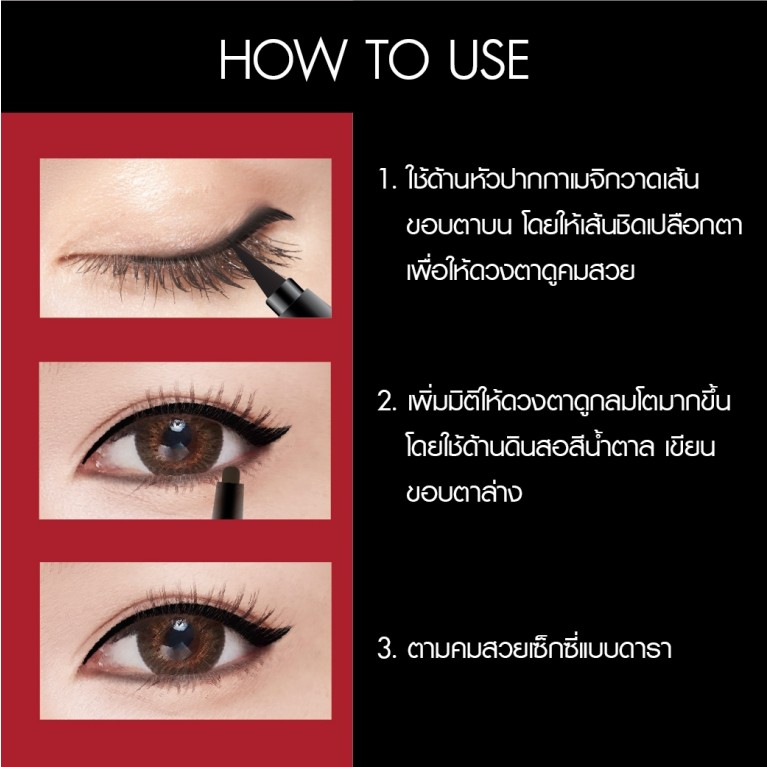 HOW TO USE

1. ใช้ด้านหัวปากกาเมจิกวาดเส้นขอบตาบน โดยให้เส้นชิดเปลือกตา เพื่อให้ดวงตาดูคมสวย

2. เพิ่มมิติให้ดวงตาดูกลมโตมากขึ้น โดยใช้ด้านดินสอสีน้ำตาล เขียนขอบตาล่าง

3. ตามคมสวยเซ็กซี่แบบดารา