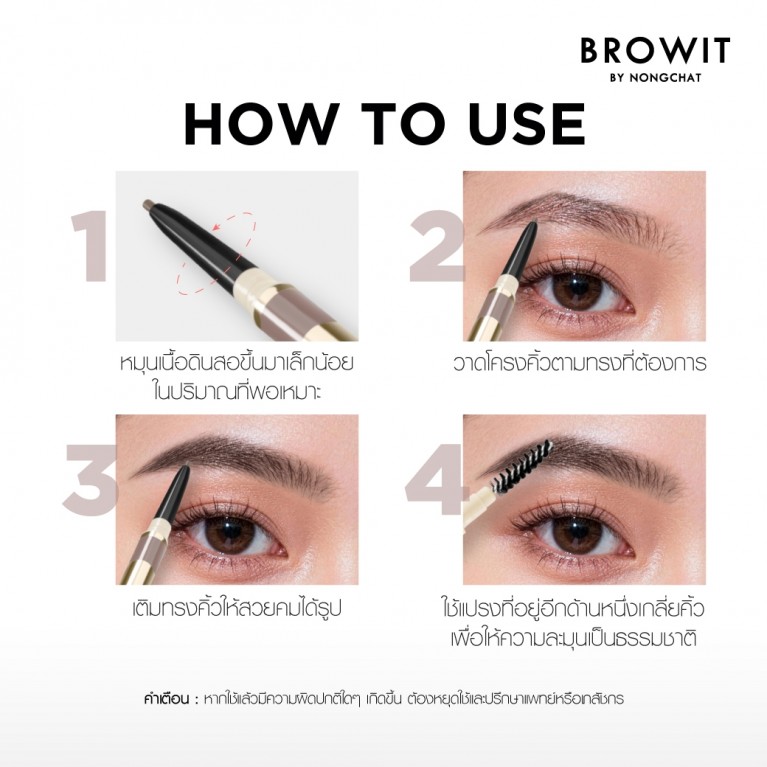 BROWIT
BY NONGCHAT

HOW TO USE

1
หมุนเนื้อดินสอขึ้นมาเล็กน้อย ในปริมาณที่พอเหมาะ

2
วาดโครงคิ้วตามทรงที่ต้องการ

3
เติมทรงคิ้วให้สวยคมได้รูป

4
ใช้แปรงที่อยู่อีกด้านหนึ่งเกลี่ยคิ้ว เพื่อให้ความละมุนเป็นธรรมชาติ

คำเตือน : หากใช้แล้วมีความผิดปกติใดๆ เกิดขึ้น ต้องหยุดใช้และปรึกษาแพทย์หรือเภสัชกร