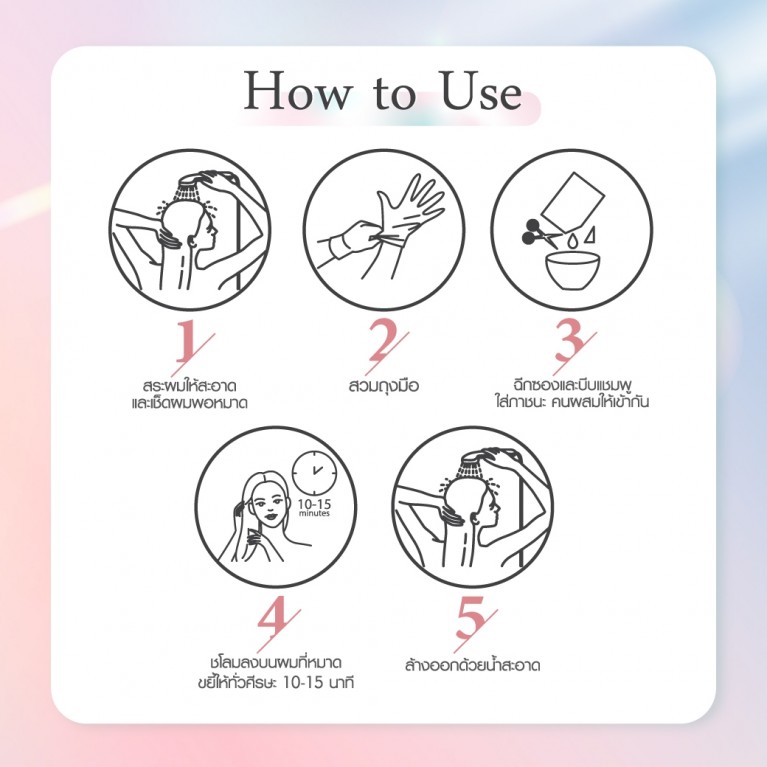 How to Use

1
สระผมให้สะอาด
และเช็ดผมพอหมาด

2
สวมถุงมือ

3
ฉีกซองและบีบแชมพู
ใส่ภาชนะ คนผสมให้เข้ากัน

10-15
minutes

4
ชโลมลงบนผมที่หมาด
ขยี้ให้ทั่วศีรษะ 10-15 นาที

5
ล้างออกด้วยน้ำสะอาด